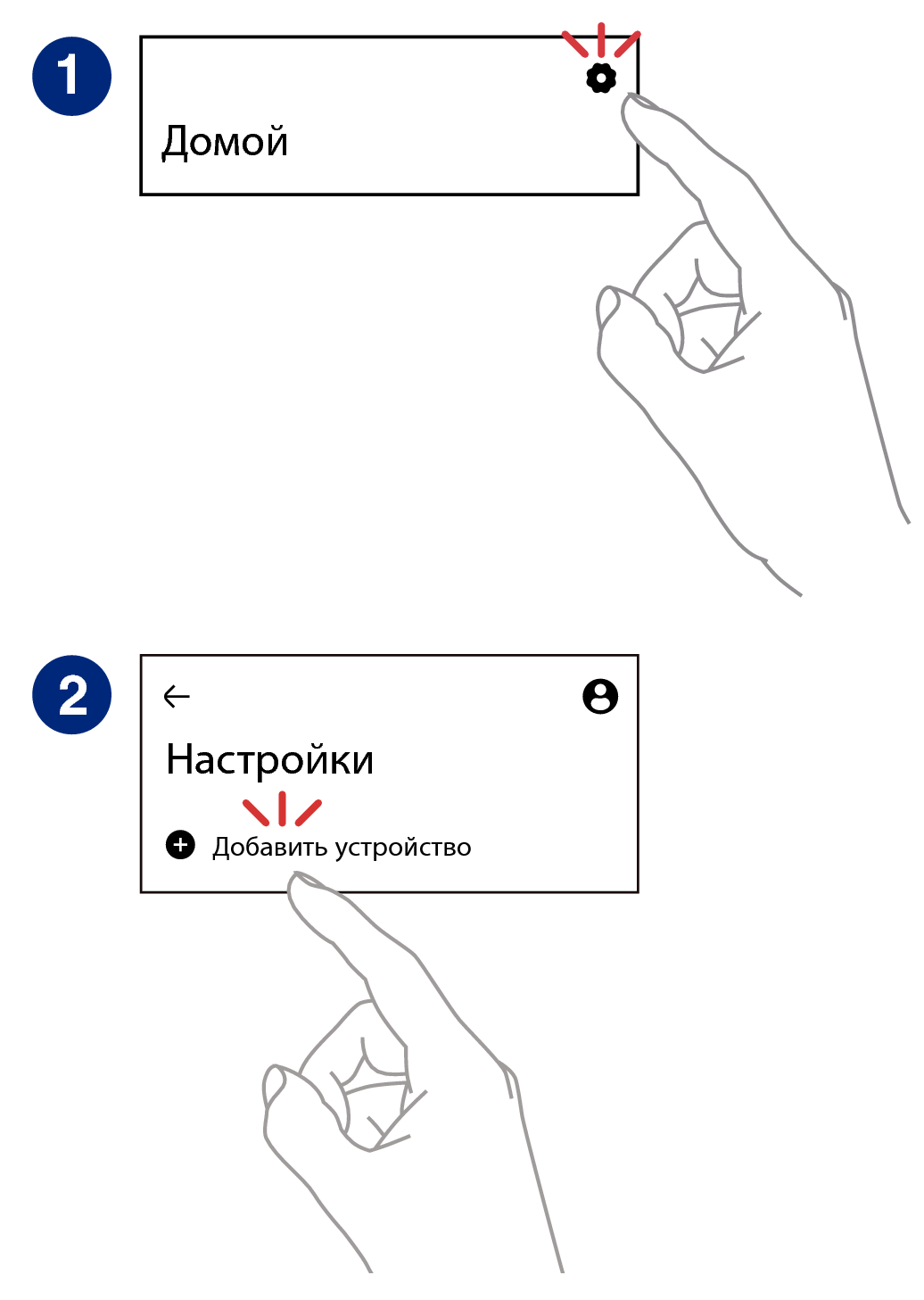 1

Домой

2

←

Настройки

Добавить устройство